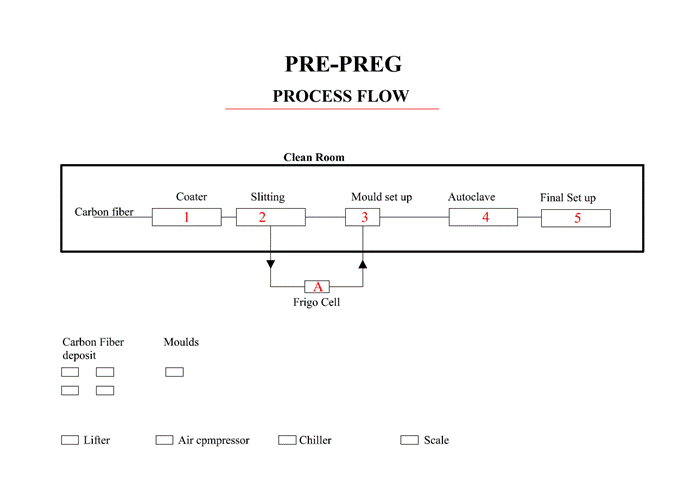 PRE-PREG

PROCESS FLOW

Clean Room

Carbon fiber

Coater
1

Slitting
2

Mould set up
3

Autoclave
4

Final Set up
5

A
Frigo Cell

Carbon Fiber deposit

Moulds

Lifter

Air cpmpressor

Chiller

Scale